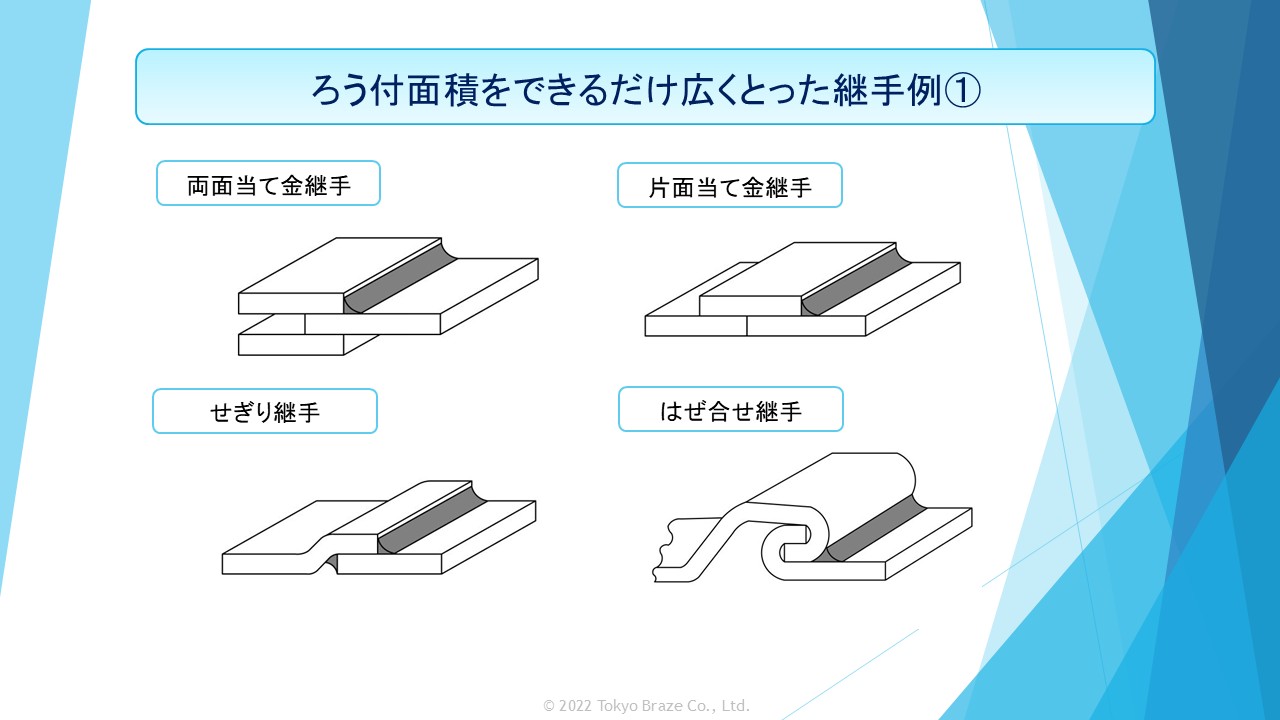 ろう付面積をできるだけ広くとった継手例①

両面当て金継手

片面当て金継手

せぎり継手

はぜ合せ継手

© 2022 Tokyo Braze Co., Ltd.