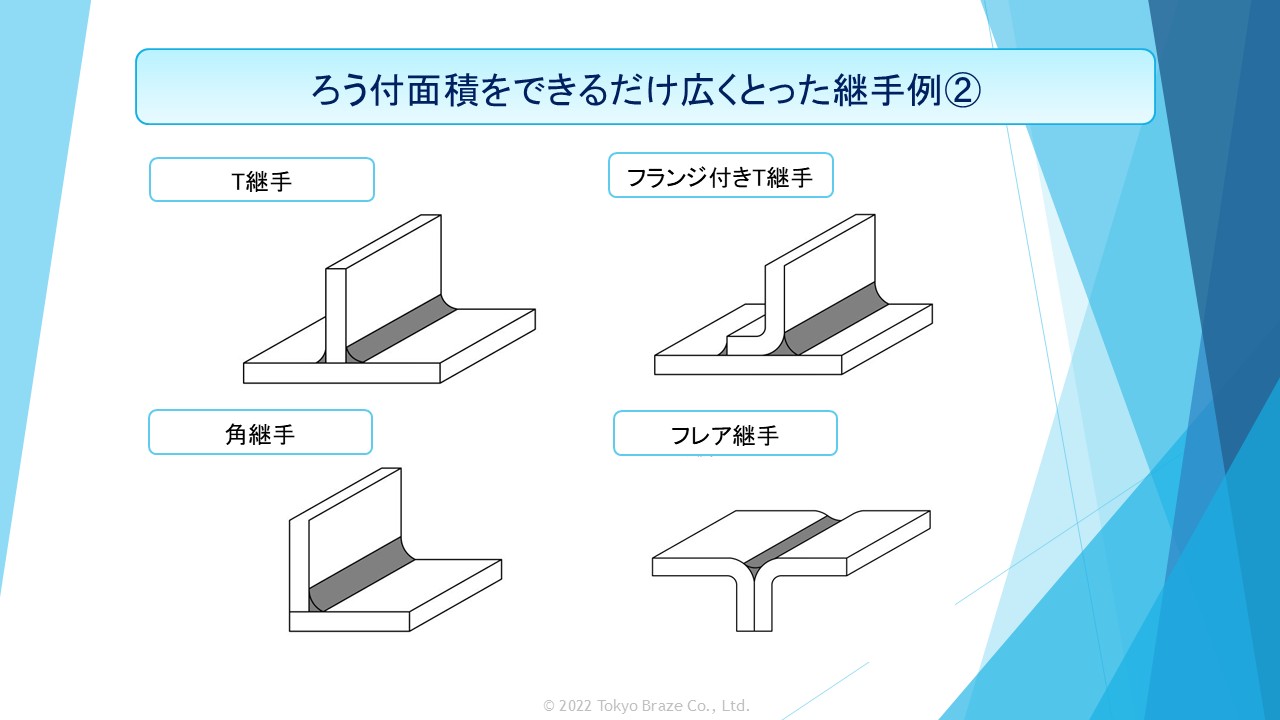 ろう付面積をできるだけ広くとった継手例②

T継手

フランジ付きT継手

角継手

フレア継手

© 2022 Tokyo Braze Co., Ltd.