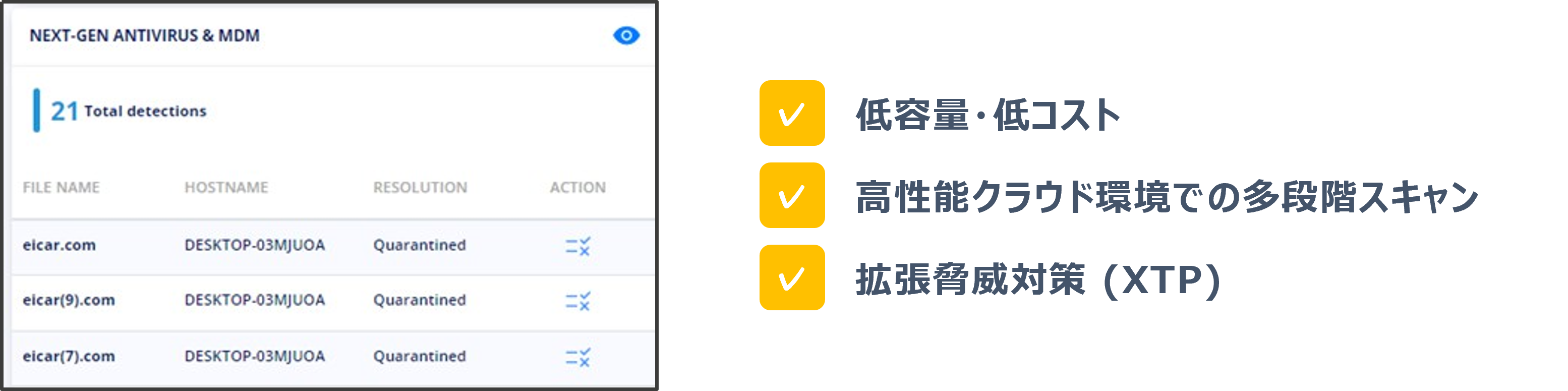 NEXT-GEN ANTIVIRUS & MDM

21 Total detections

| FILE NAME | HOSTNAME | RESOLUTION | ACTION |
|---|---|---|---|
| eicar.com | DESKTOP-03MJUOA | Quarantined | |
| eicar(9).com | DESKTOP-03MJUOA | Quarantined | |
| eicar(7).com | DESKTOP-03MJUOA | Quarantined | |

✓ 低容量・低コスト

✓ 高性能クラウド環境での多段階スキャン

✓ 拡張脅威対策（XTP）